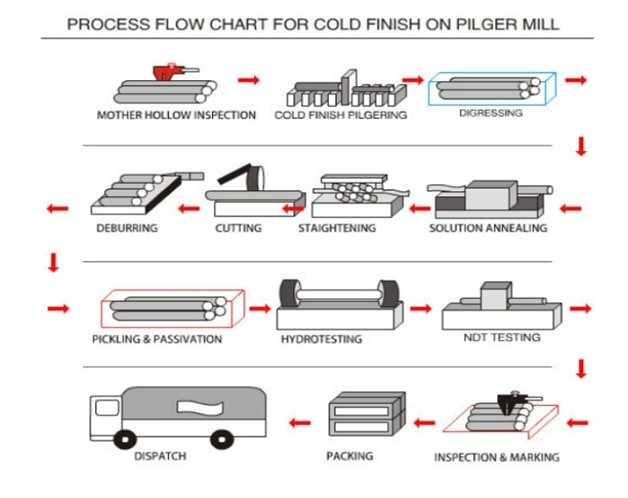 PROCESS FLOW CHART FOR COLD FINISH ON PILGER MILL

MOTHER HOLLOW INSPECTION

COLD FINISH PILGERING

DIGRESSING

SOLUTION ANNEALING

STAIGHTENING

CUTTING

DEBURRING

PICKLING & PASSIVATION

HYDROTESTING

NDT TESTING

INSPECTION & MARKING

PACKING

DISPATCH